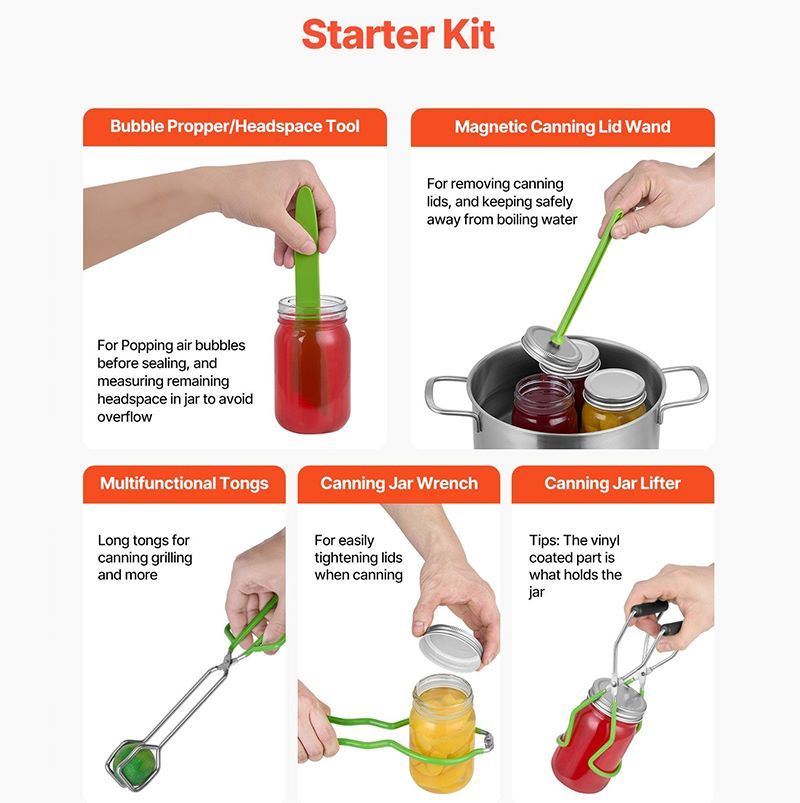 Starter Kit

Bubble Propper/Headspace Tool

For Popping air bubbles before sealing, and measuring remaining headspace in jar to avoid overflow

Magnetic Canning Lid Wand

For removing canning lids, and keeping safely away from boiling water

Multifunctional Tongs

Long tongs for canning grilling and more

Canning Jar Wrench

For easily tightening lids when canning

Canning Jar Lifter

Tips: The vinyl coated part is what holds the jar