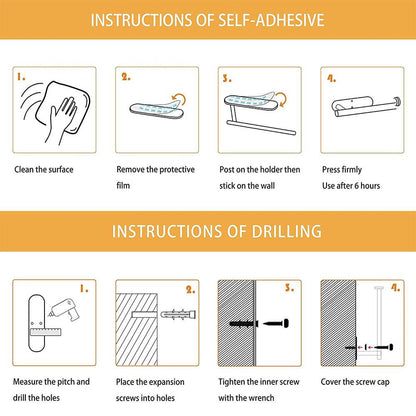 INSTRUCTIONS OF SELF-ADHESIVE

1.

Clean the surface

2.

Remove the protective film

3.

Post on the holder then stick on the wall

4.

Press firmly
Use after 6 hours

INSTRUCTIONS OF DRILLING

1.

Measure the pitch and drill the holes

2.

Place the expansion screws into holes

3.

Tighten the inner screw with the wrench

4.

Cover the screw cap