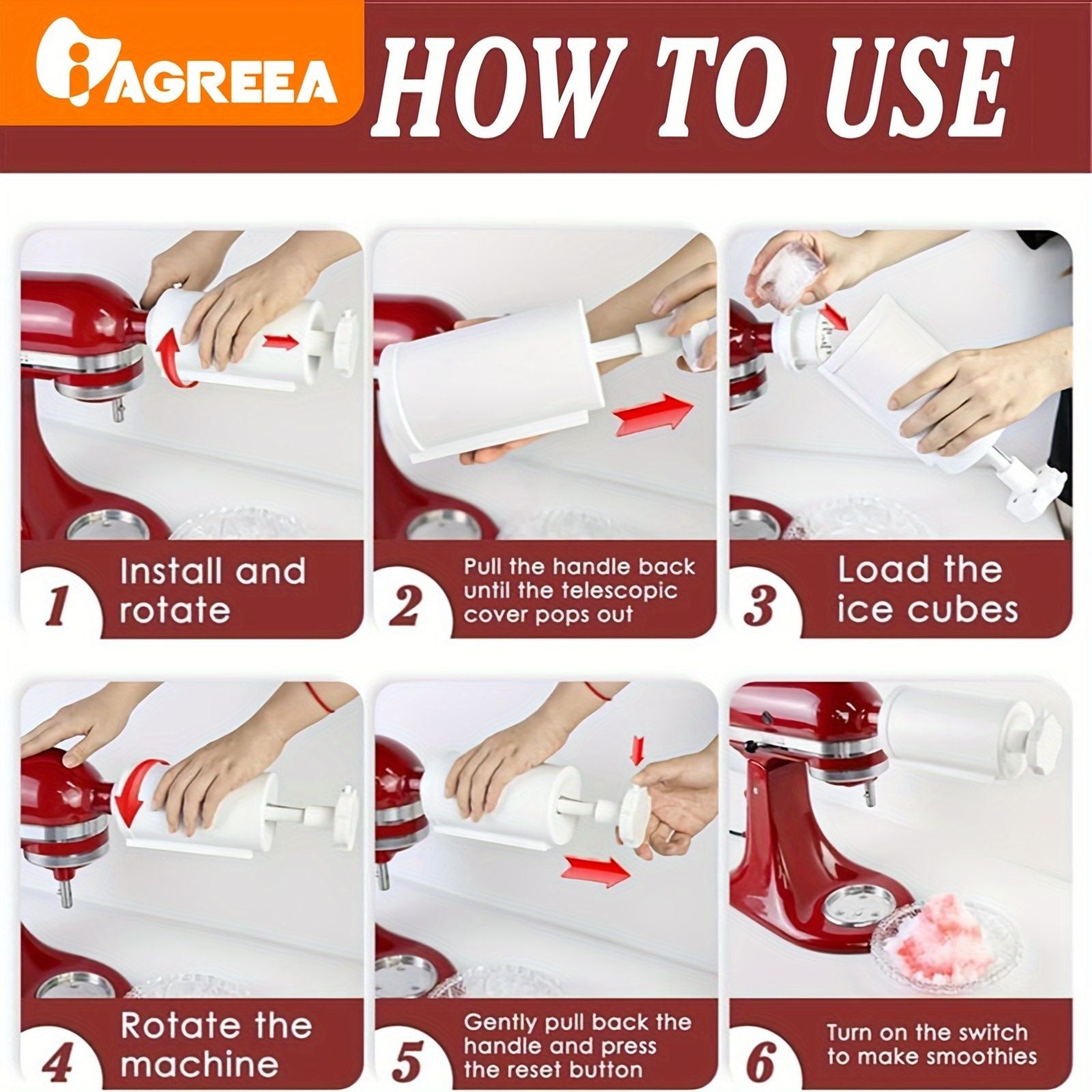 iAGREEA

HOW TO USE

1 Install and rotate

2 Pull the handle back until the telescopic cover pops out

3 Load the ice cubes

4 Rotate the machine

5 Gently pull back the handle and press the reset button

6 Turn on the switch to make smoothies